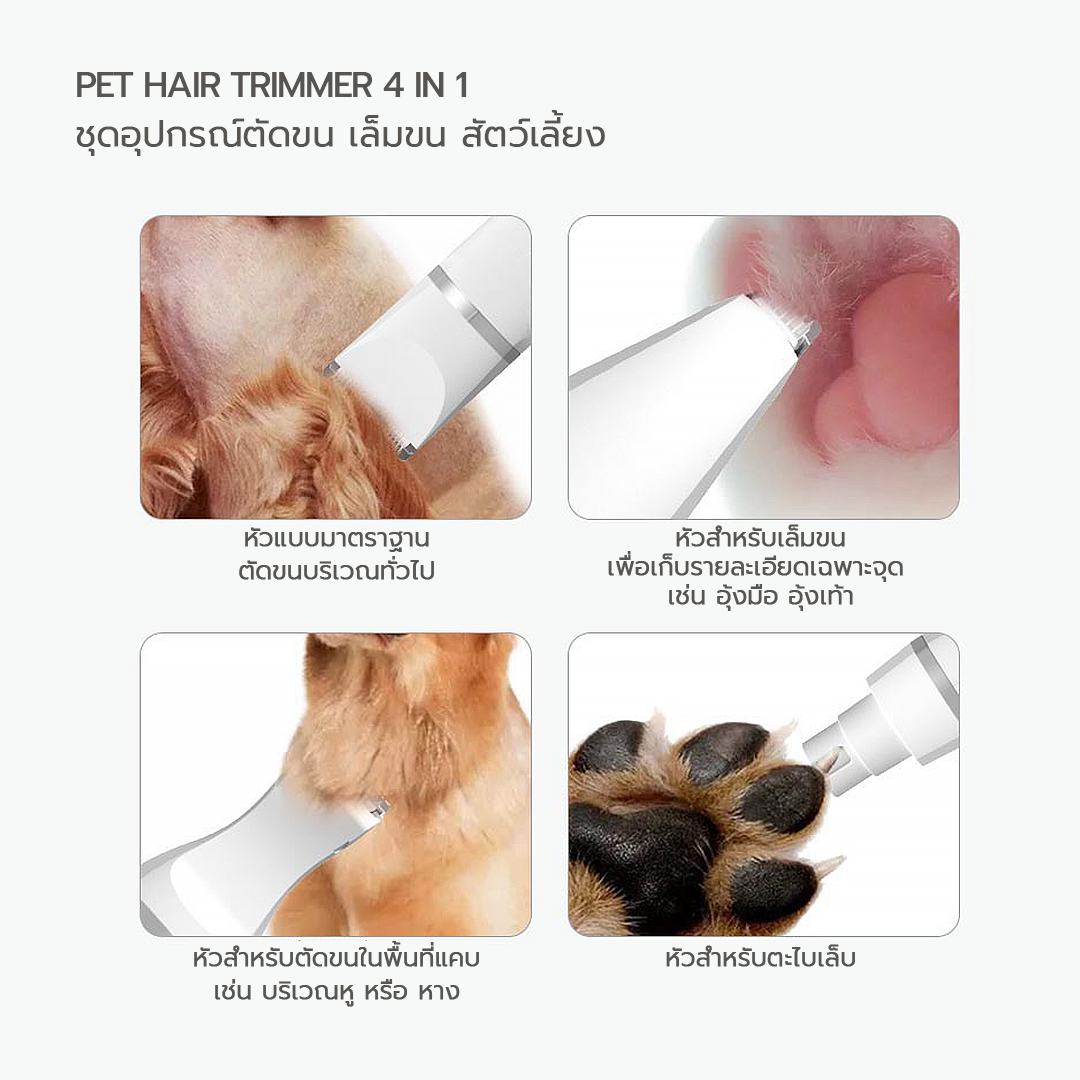 PET HAIR TRIMMER 4 IN 1
ชุดอุปกรณ์ตัดขน เล็มขน สัตว์เลี้ยง

หัวแบบมาตราฐาน
ตัดขนบริเวณทั่วไป

หัวสำหรับเล็มขน
เพื่อเก็บรายละเอียดเฉพาะจุด
เช่น อุ้งมือ อุ้งเท้า

หัวสำหรับตัดขนในพื้นที่แคบ
เช่น บริเวณหู หรือ หาง

หัวสำหรับตะไบเล็บ